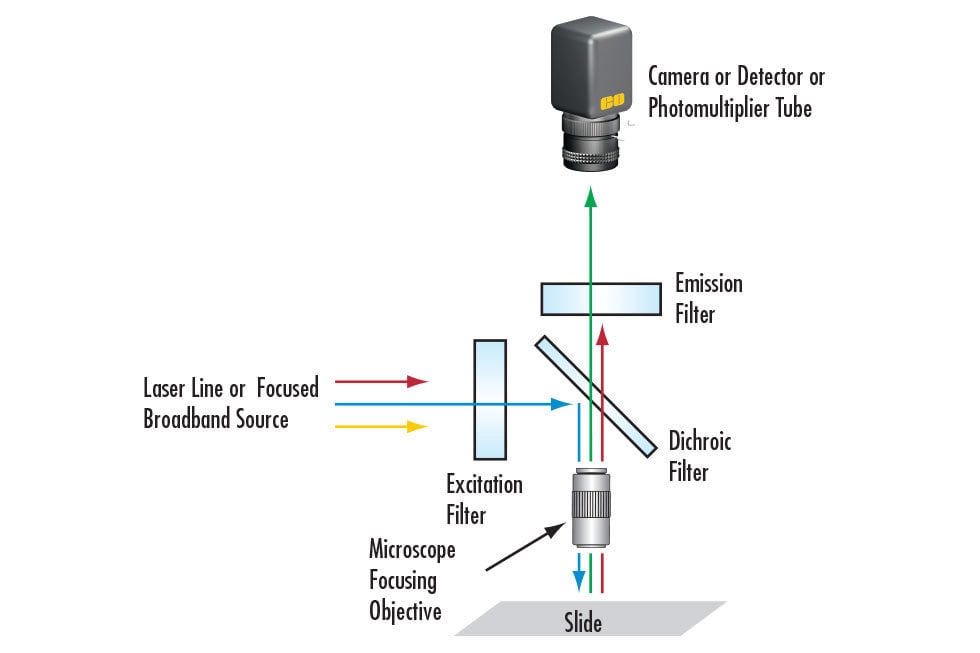 Camera or Detector or Photomultiplier Tube

Emission Filter

Laser Line or Focused Broadband Source

Dichroic Filter

Excitation Filter

Microscope Focusing Objective

Slide